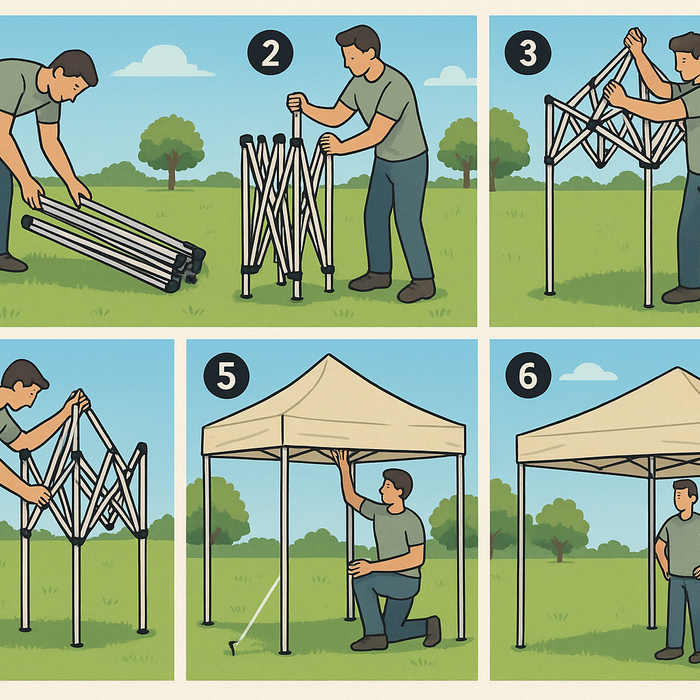 2

3

5

6