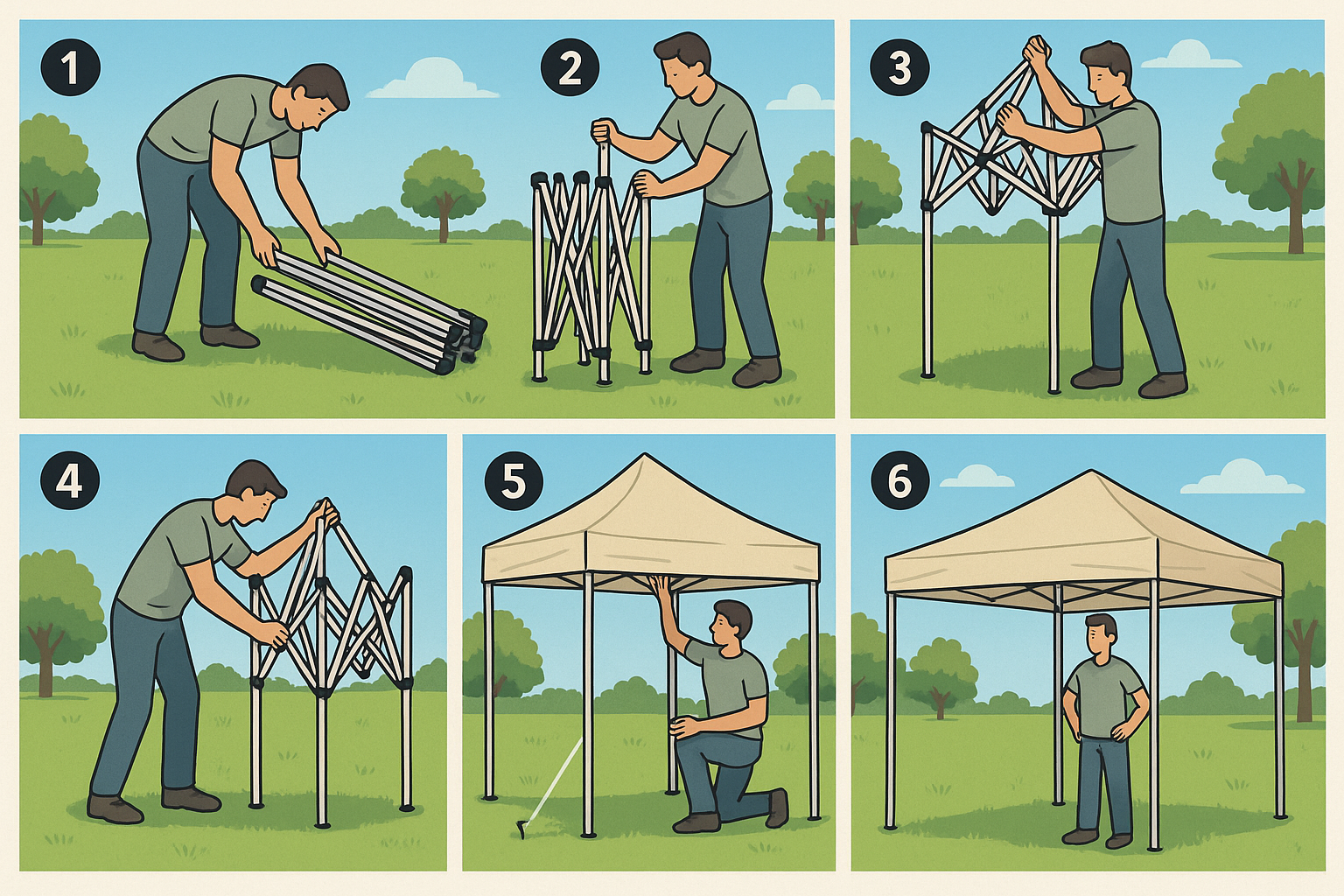 1

2

3

4

5

6